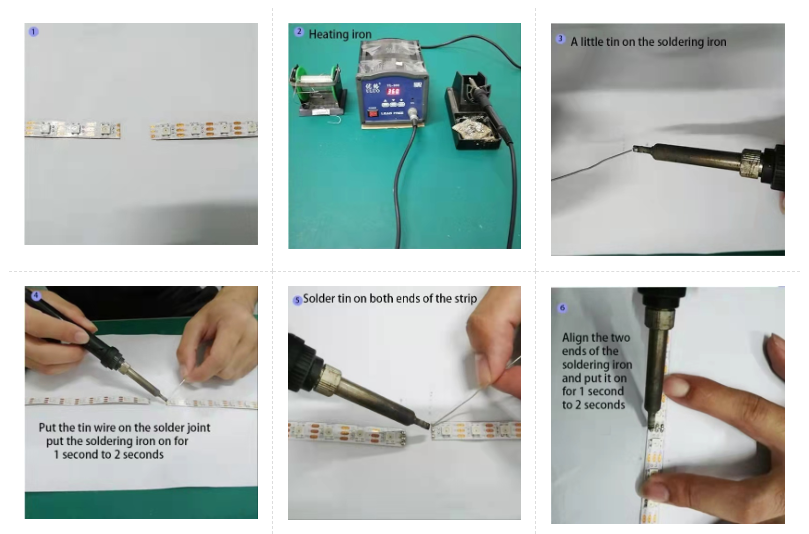 1

2 Heating iron

360

3 A little tin on the soldering iron

4

Put the tin wire on the solder joint put the soldering iron on for 1 second to 2 seconds

5 Solder tin on both ends of the strip

6

Align the two ends of the soldering iron and put it on for 1 second to 2 seconds